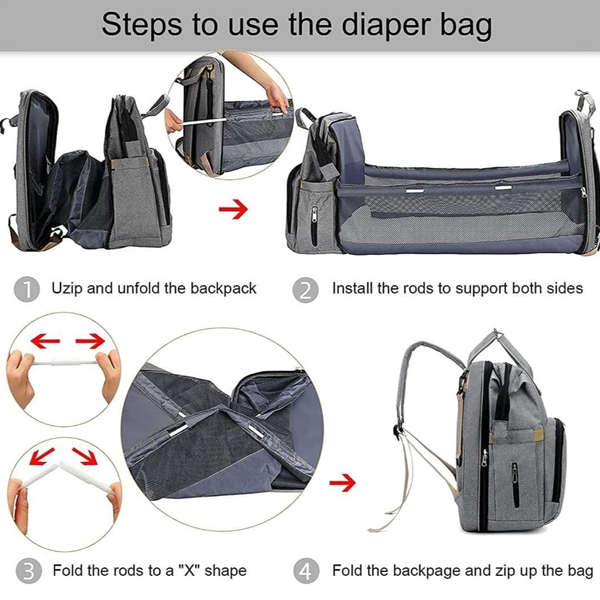 Steps to use the diaper bag

1 Uzip and unfold the backpack

2 Install the rods to support both sides

3 Fold the rods to a "X" shape

4 Fold the backpage and zip up the bag